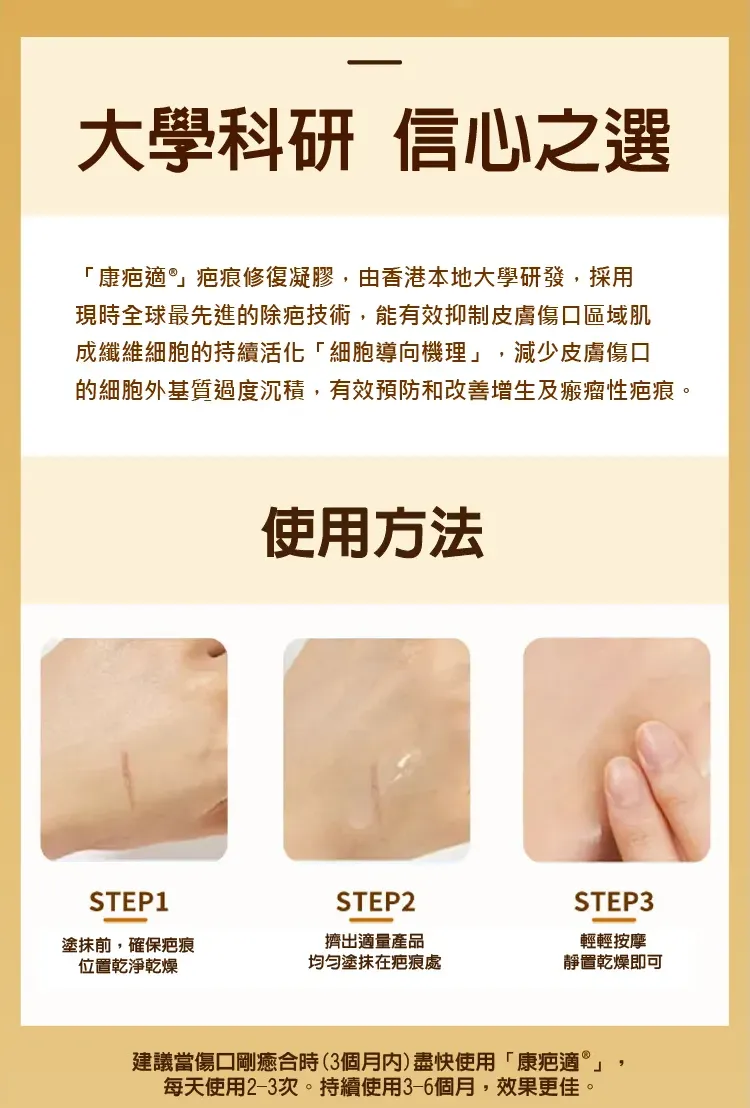 大學科研 信心之選

「康疤適®」疤痕修復凝膠，由香港本地大學研發，採用現時全球最先進的除疤技術，能有效抑制皮膚傷口區域肌成纖維細胞的持續活化「細胞導向機理」，減少皮膚傷口的細胞外基質過度沉積，有效預防和改善增生及瘢瘤性疤痕。

使用方法

STEP1
塗抹前，確保疤痕位置乾淨乾燥

STEP2
擠出適量產品均勻塗抹在疤痕處

STEP3
輕輕按摩靜置乾燥即可

建議當傷口剛癒合時（3個月內）盡快使用「康疤適®」，每天使用2-3次。持續使用3-6個月，效果更佳。